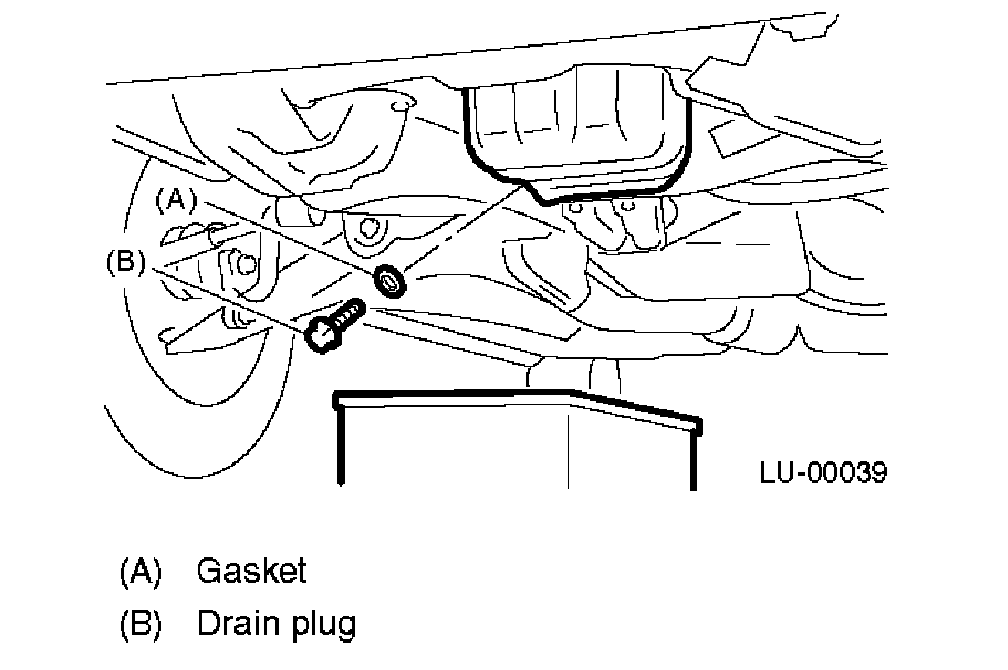 (A)
(B)
LU-00039

(A) Gasket
(B) Drain plug