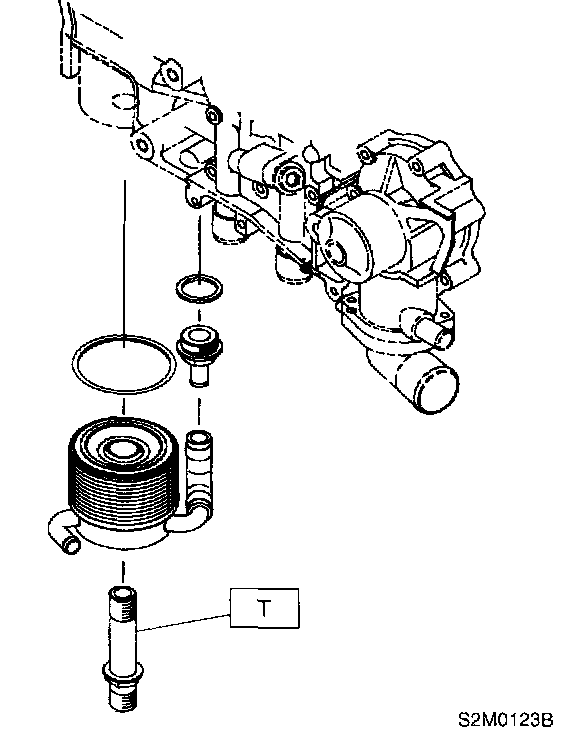 T

S2M0123B