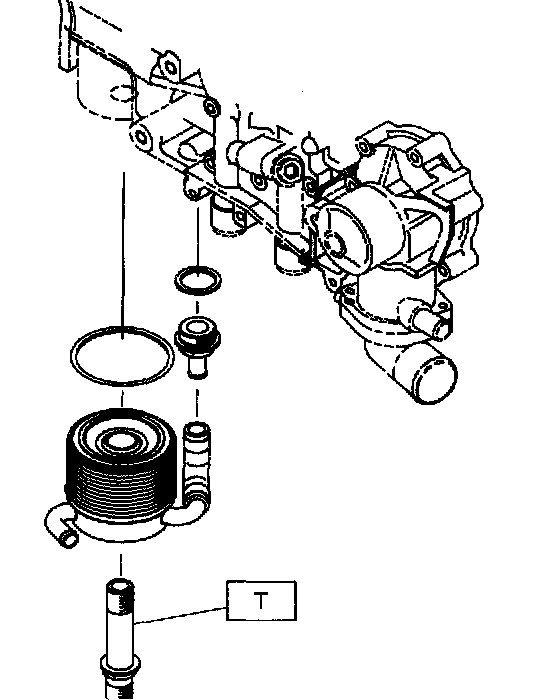 T