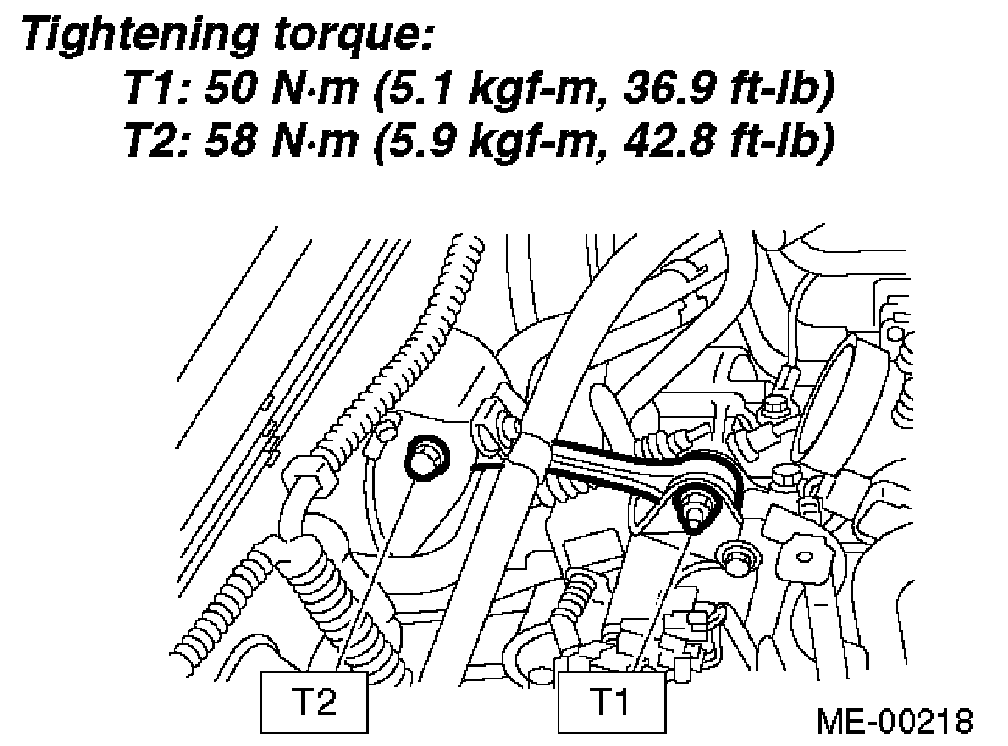 Tightening torque:
T1: 50 N·m (5.1 kgf-m, 36.9 ft-lb)
T2: 58 N·m (5.9 kgf-m, 42.8 ft-lb)

T2
T1
ME-00218