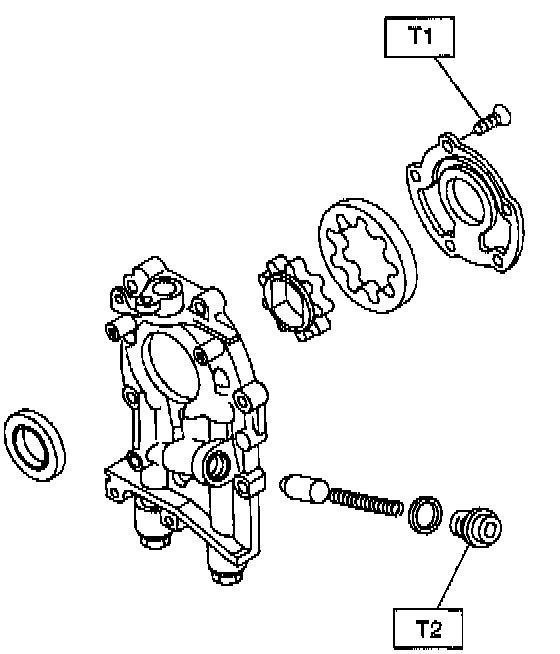 T1

T2