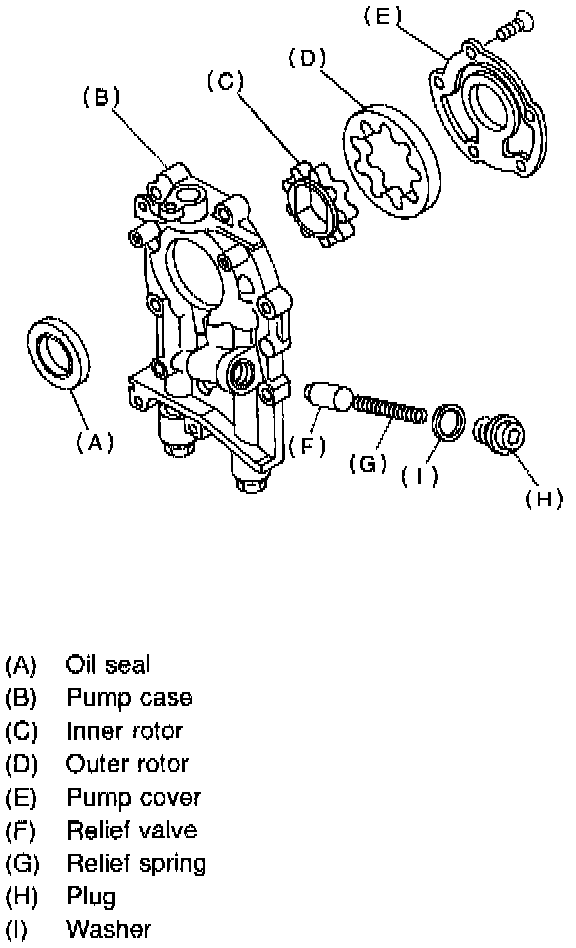 (E)
(D)
(C)
(B)
(A)
(F)
(G)
(I)
(H)

(A) Oil seal
(B) Pump case
(C) Inner rotor
(D) Outer rotor
(E) Pump cover
(F) Relief valve
(G) Relief spring
(H) Plug
(I) Washer