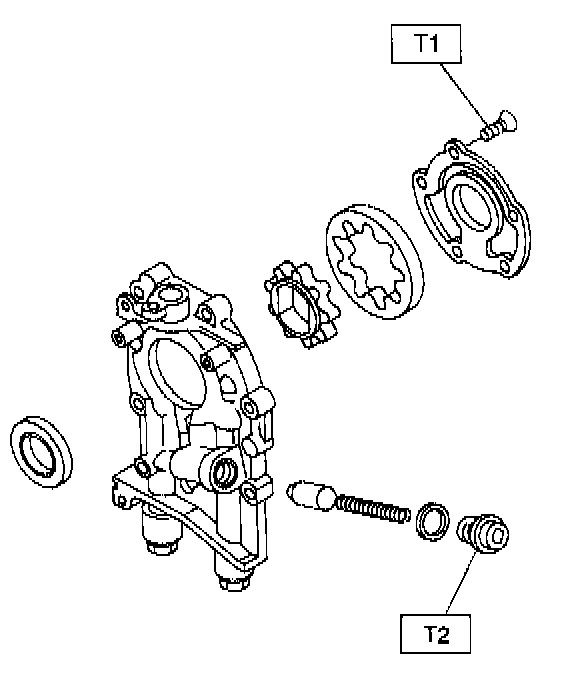 T1

T2