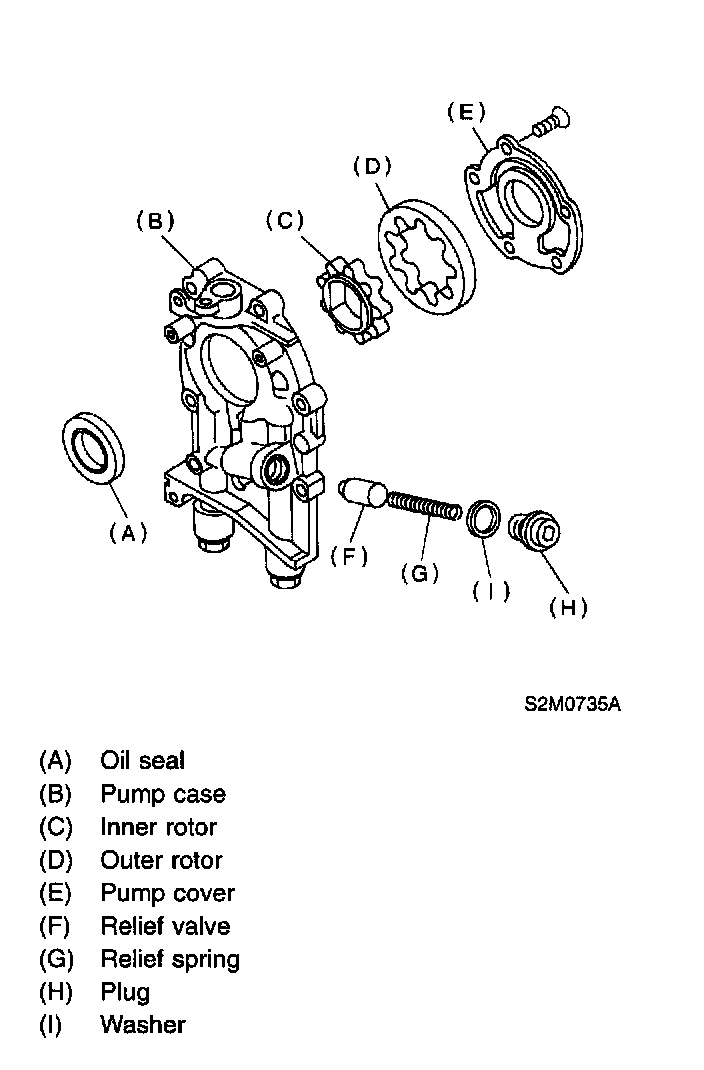 (E)
(D)
(B)
(C)
(A)
(F)
(G)
(I)
(H)

S2M0735A

(A) Oil seal
(B) Pump case
(C) Inner rotor
(D) Outer rotor
(E) Pump cover
(F) Relief valve
(G) Relief spring
(H) Plug
(I) Washer