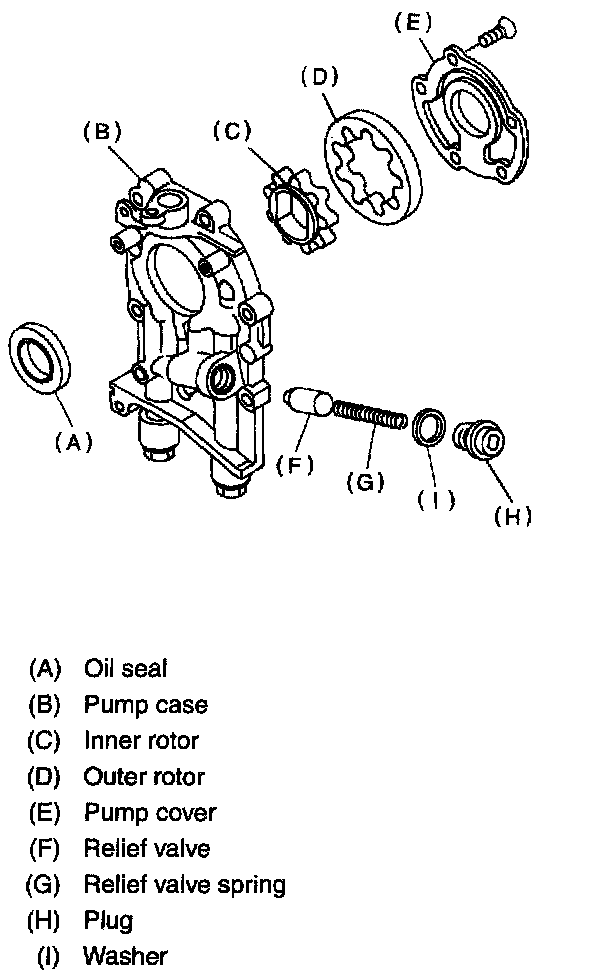 (E)
(D)
(B)
(C)
(A)
(F)
(G)
(I)
(H)

(A) Oil seal
(B) Pump case
(C) Inner rotor
(D) Outer rotor
(E) Pump cover
(F) Relief valve
(G) Relief valve spring
(H) Plug
(I) Washer