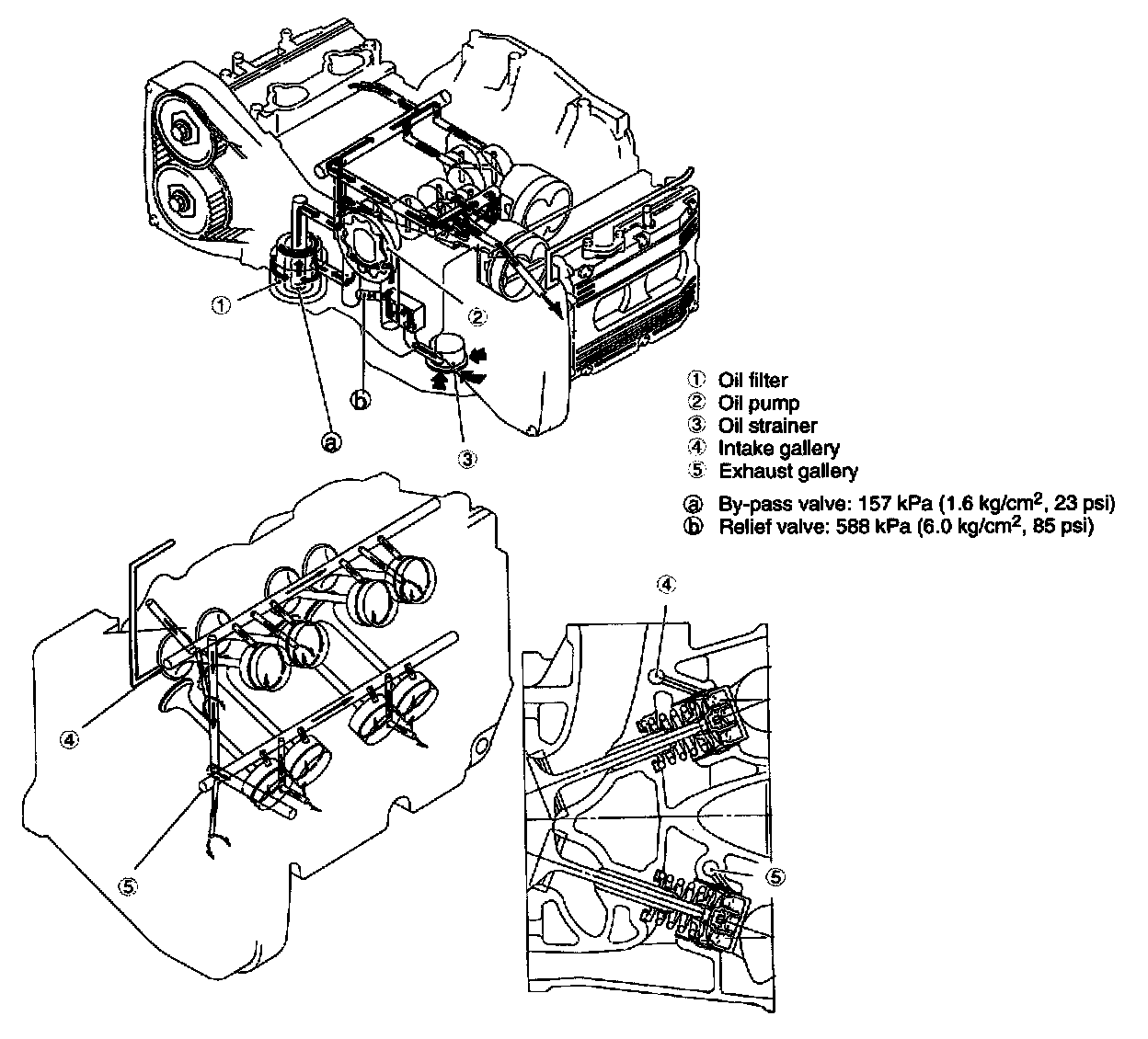 ①
②
ⓑ
ⓐ
③

① Oil filter
② Oil pump
③ Oil strainer
④ Intake gallery
⑤ Exhaust gallery

ⓐ By-pass valve: 157 kPa (1.6 kg/cm$^2$, 23 psi)
ⓑ Relief valve: 588 kPa (6.0 kg/cm$^2$, 85 psi)

④
⑤
④
⑤