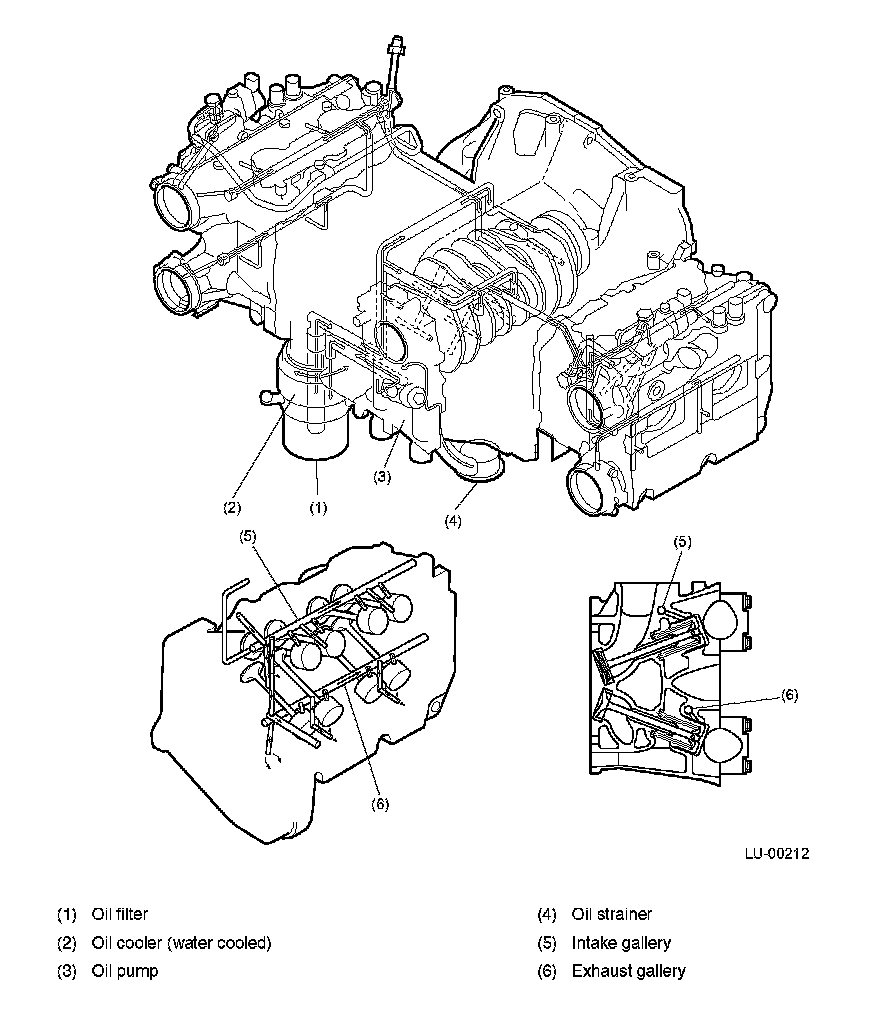 (2)
(1)
(3)
(4)
(5)
(6)
(5)
(6)

LU-00212

(1) Oil filter
(2) Oil cooler (water cooled)
(3) Oil pump

(4) Oil strainer
(5) Intake gallery
(6) Exhaust gallery