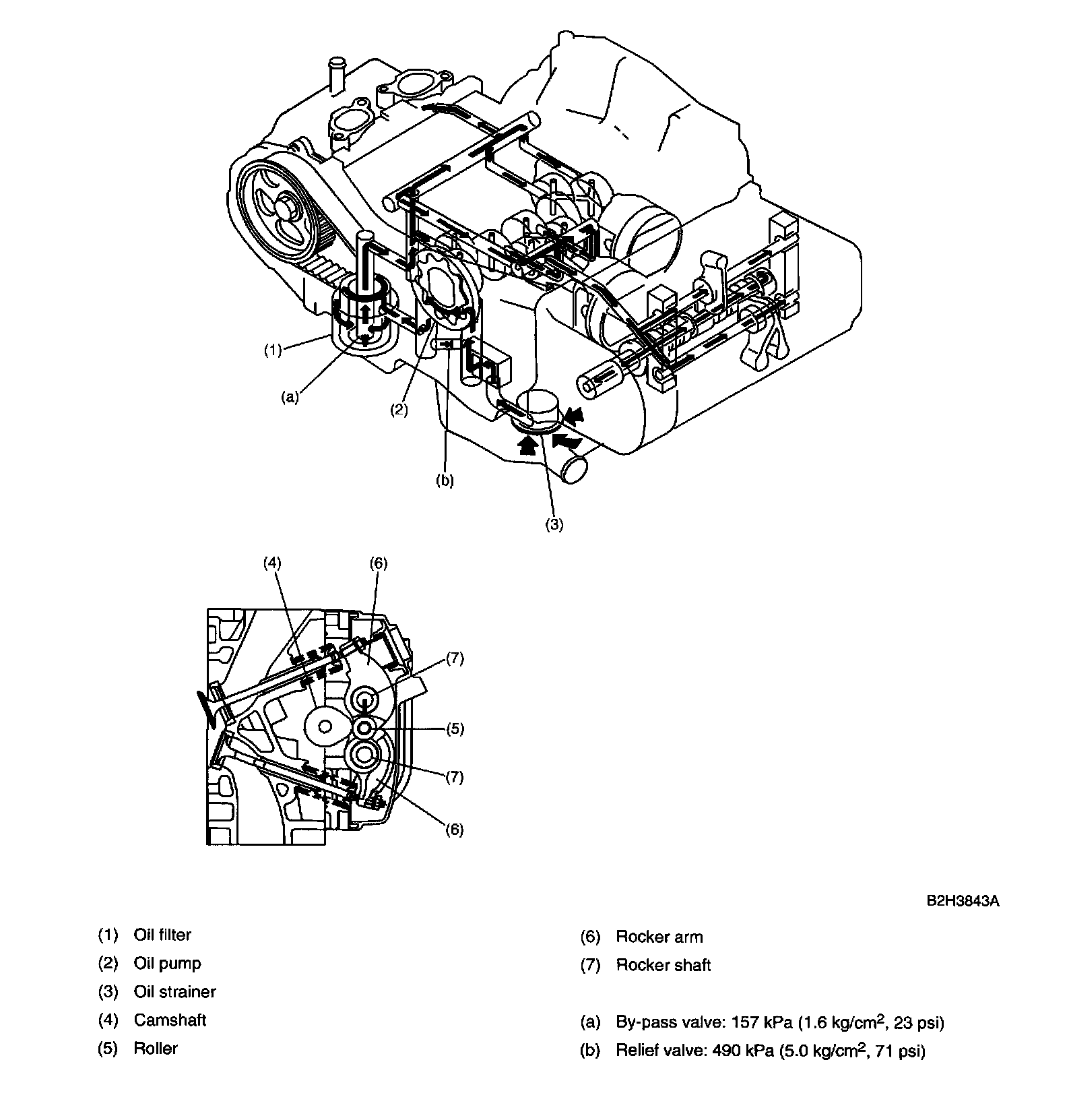 (1)
(a)
(2)
(b)
(3)

(4)
(6)
(7)
(5)
(7)
(6)

B2H3843A

(1) Oil filter
(2) Oil pump
(3) Oil strainer
(4) Camshaft
(5) Roller

(6) Rocker arm
(7) Rocker shaft

(a) By-pass valve: 157 kPa (1.6 kg/cm$^2$, 23 psi)
(b) Relief valve: 490 kPa (5.0 kg/cm$^2$, 71 psi)