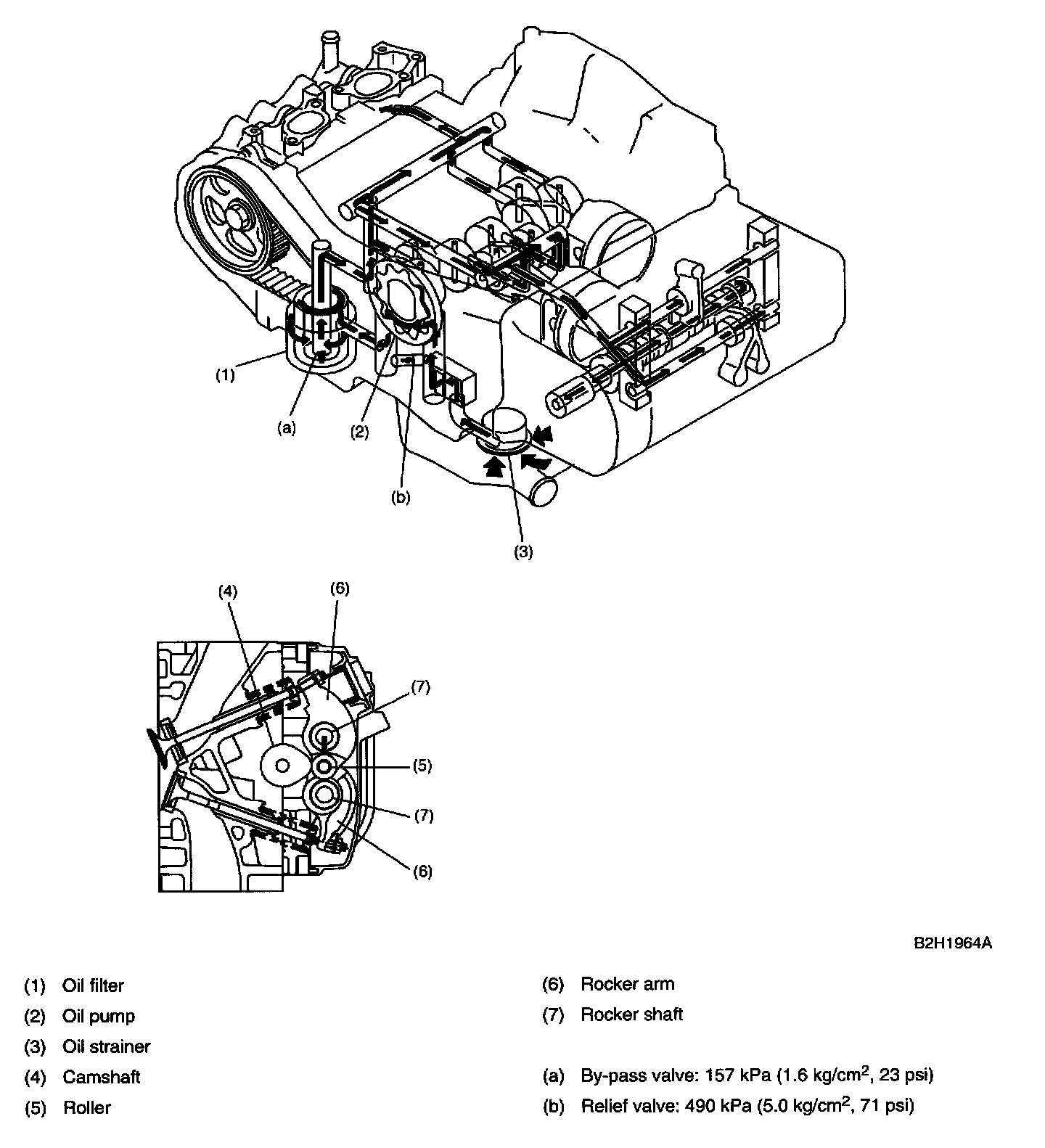 (1)

(a)

(2)

(b)

(3)

(4)

(6)

(7)

(5)

(7)

(6)

B2H1964A

(1) Oil filter

(2) Oil pump

(3) Oil strainer

(4) Camshaft

(5) Roller

(6) Rocker arm

(7) Rocker shaft

(a) By-pass valve: 157 kPa (1.6 kg/cm$^2$, 23 psi)

(b) Relief valve: 490 kPa (5.0 kg/cm$^2$, 71 psi)