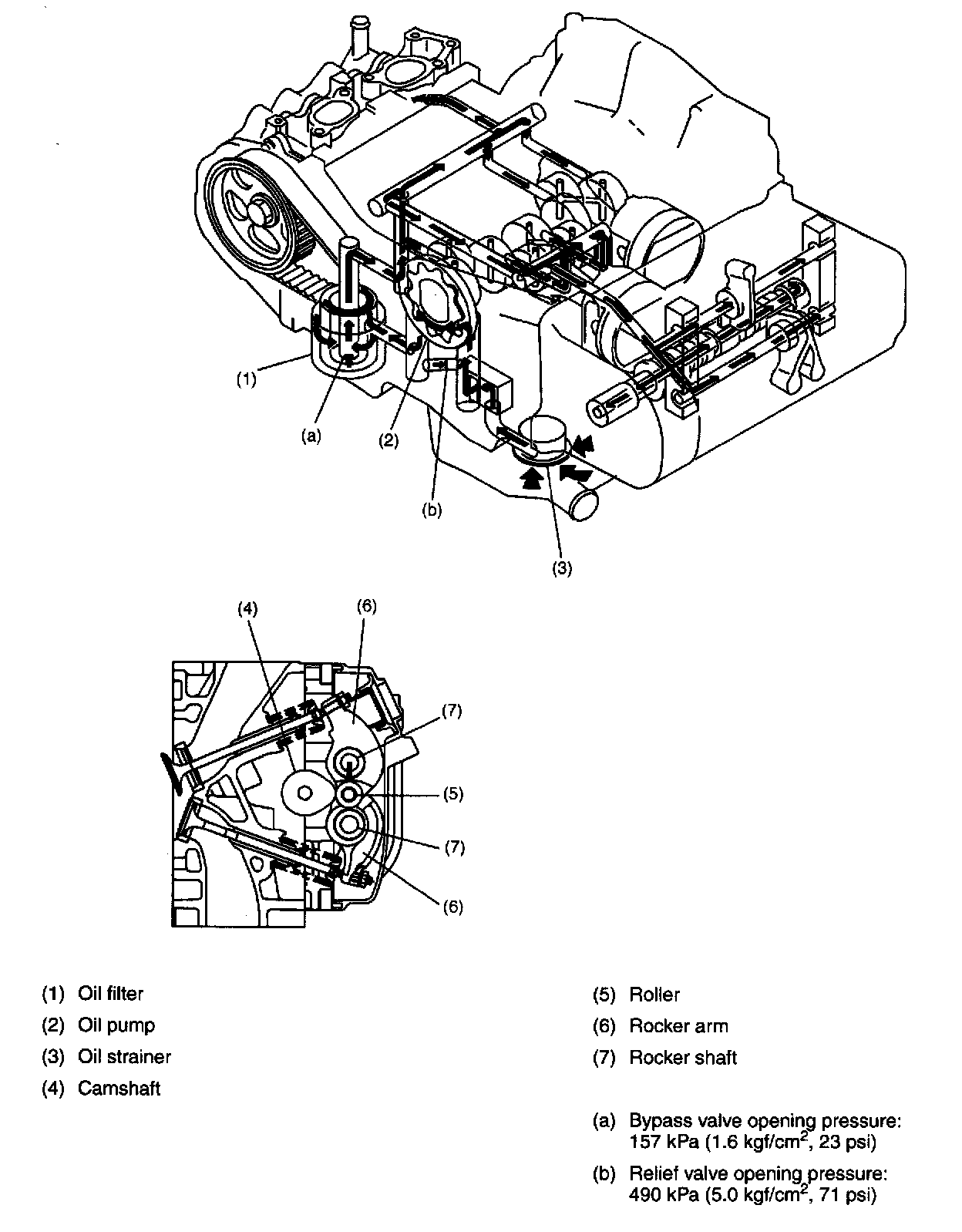 (1)

(a)

(2)

(b)

(3)

(4)

(6)

(7)

(5)

(7)

(6)

(1) Oil filter

(2) Oil pump

(3) Oil strainer

(4) Camshaft

(5) Roller

(6) Rocker arm

(7) Rocker shaft

(a) Bypass valve opening pressure: 157 kPa (1.6 kgf/cm$^2$, 23 psi)

(b) Relief valve opening pressure: 490 kPa (5.0 kgf/cm$^2$, 71 psi)