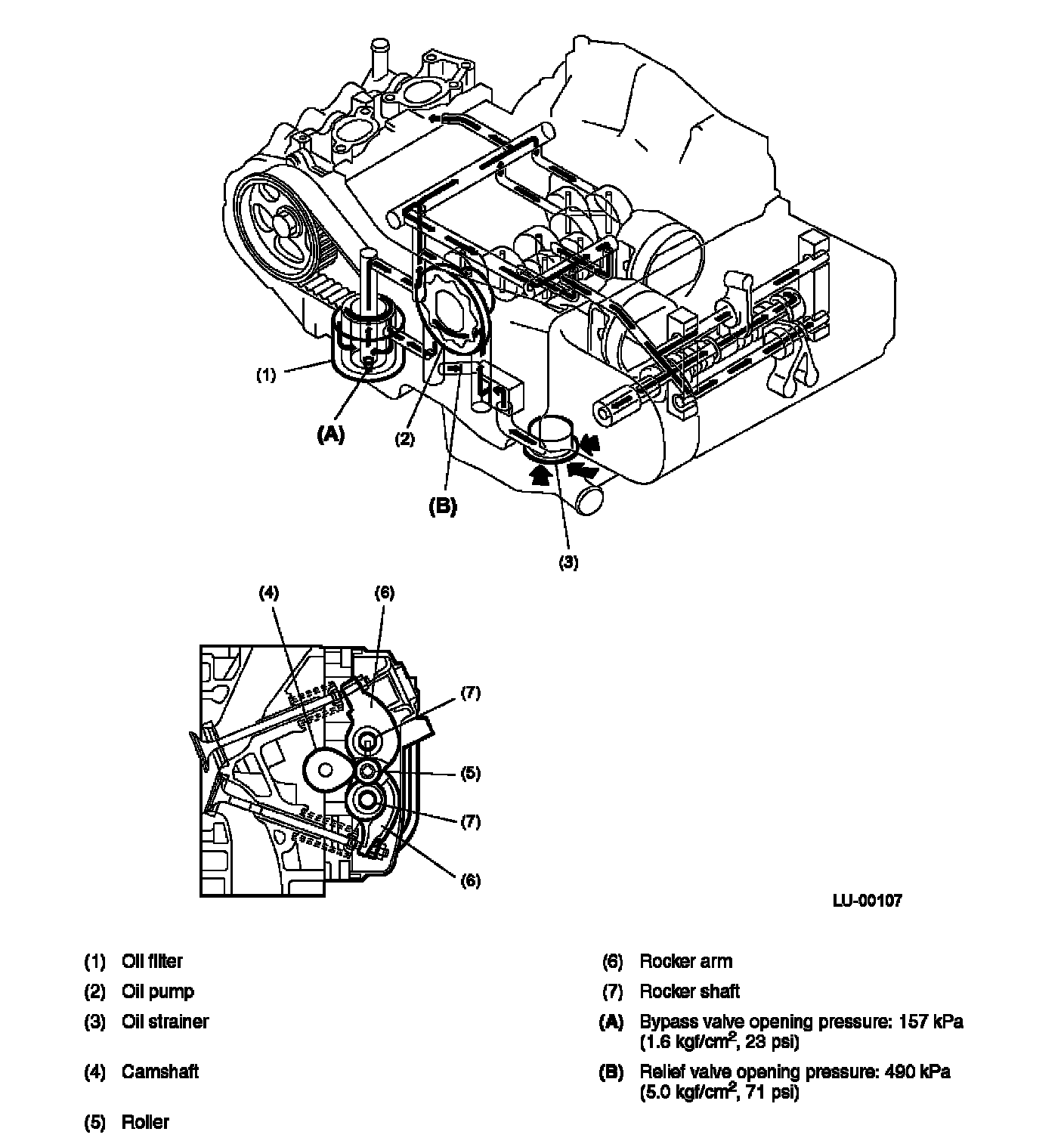 (1)

(A)

(2)

(B)

(3)

(4)

(6)

(7)

(5)

(7)

(6)

LU-00107

(1) Oil filter

(2) Oil pump

(3) Oil strainer

(4) Camshaft

(5) Roller

(6) Rocker arm

(7) Rocker shaft

(A) Bypass valve opening pressure: 157 kPa (1.6 kgf/cm$^2$, 23 psi)

(B) Relief valve opening pressure: 490 kPa (5.0 kgf/cm$^2$, 71 psi)