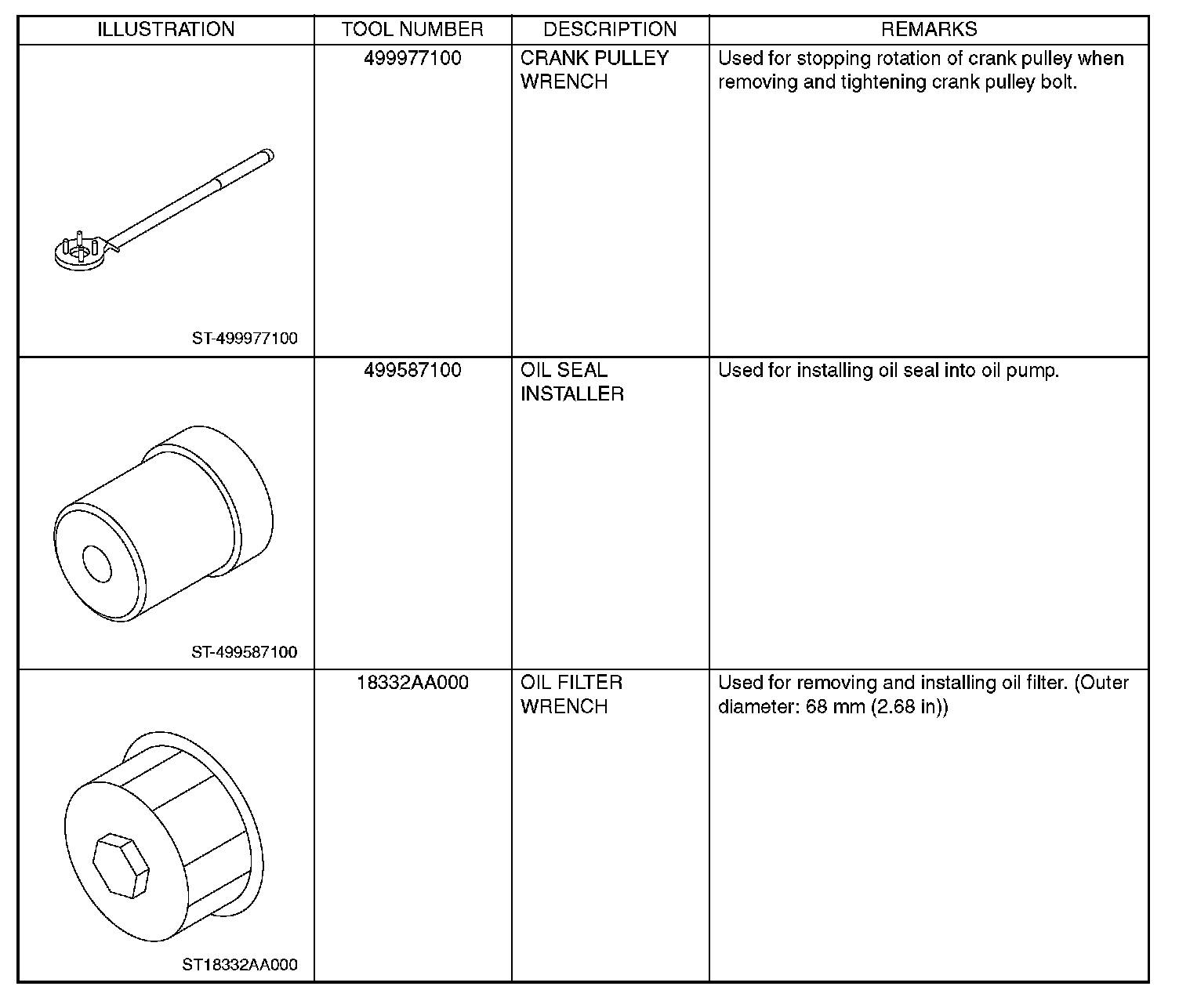 | ILLUSTRATION | TOOL NUMBER | DESCRIPTION | REMARKS |
|---|---|---|---|
| ST-499977100 | 499977100 | CRANK PULLEY WRENCH | Used for stopping rotation of crank pulley when removing and tightening crank pulley bolt. |
| ST-499587100 | 499587100 | OIL SEAL INSTALLER | Used for installing oil seal into oil pump. |
| ST18332AA000 | 18332AA000 | OIL FILTER WRENCH | Used for removing and installing oil filter. (Outer diameter: 68 mm (2.68 in)) |