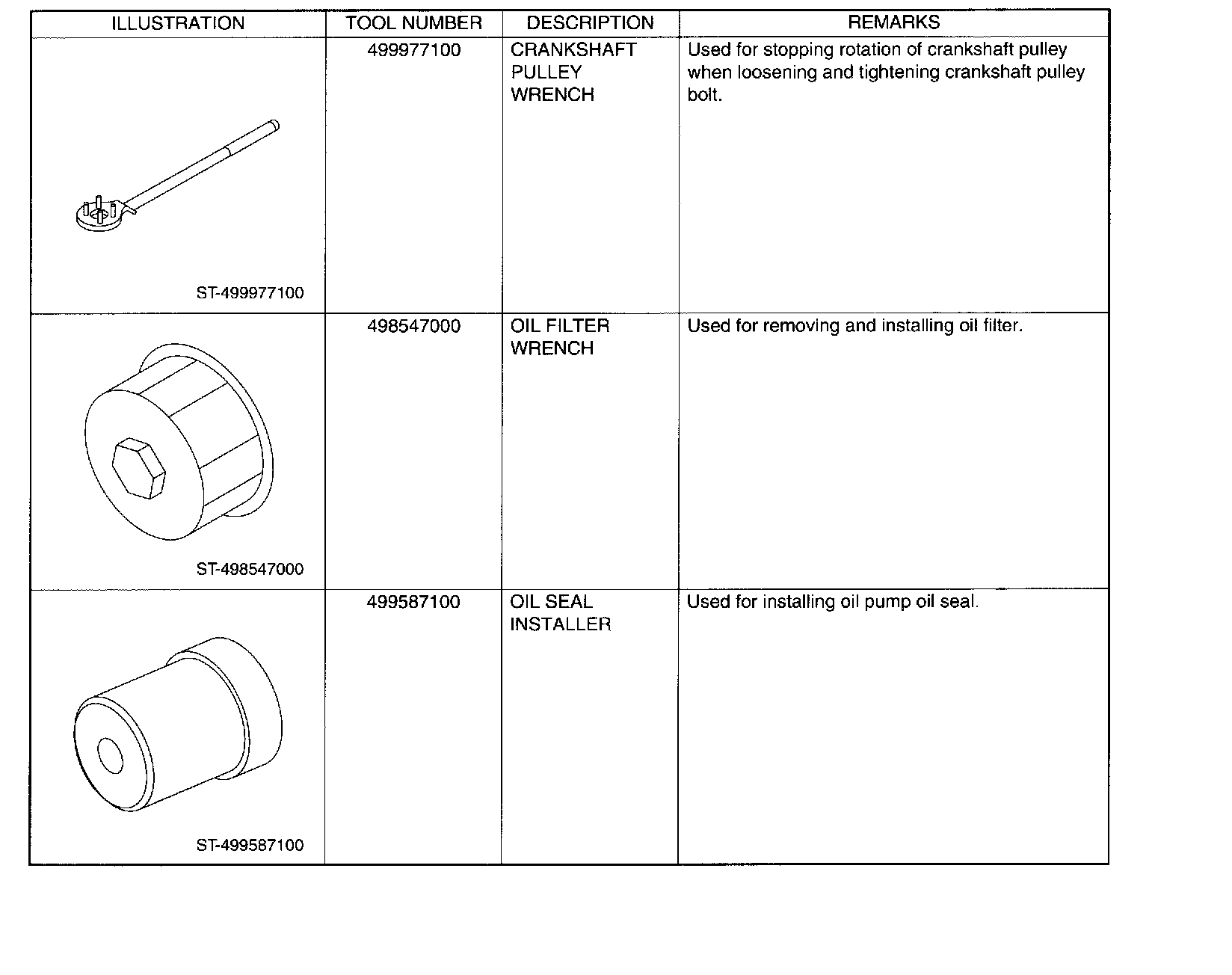 | ILLUSTRATION | TOOL NUMBER | DESCRIPTION | REMARKS |
|---|---|---|---|
| ST-499977100 | 499977100 | CRANKSHAFT PULLEY WRENCH | Used for stopping rotation of crankshaft pulley when loosening and tightening crankshaft pulley bolt. |
| ST-498547000 | 498547000 | OIL FILTER WRENCH | Used for removing and installing oil filter. |
| ST-499587100 | 499587100 | OIL SEAL INSTALLER | Used for installing oil pump oil seal. |