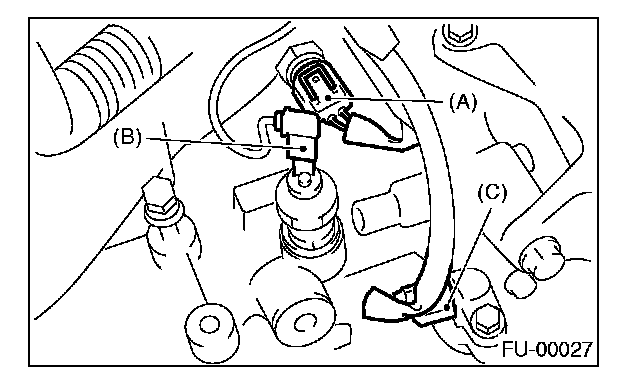 (A)
(B)
(C)
FU-00027