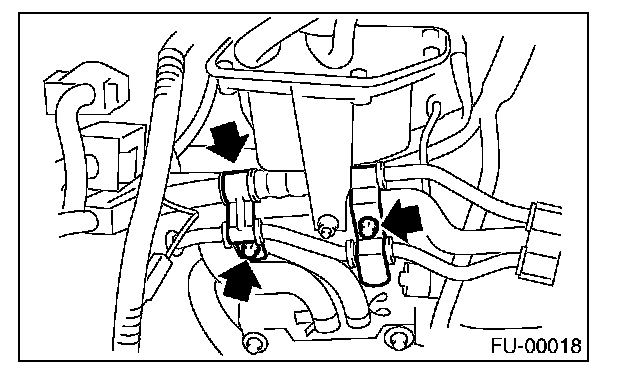 FU-00018