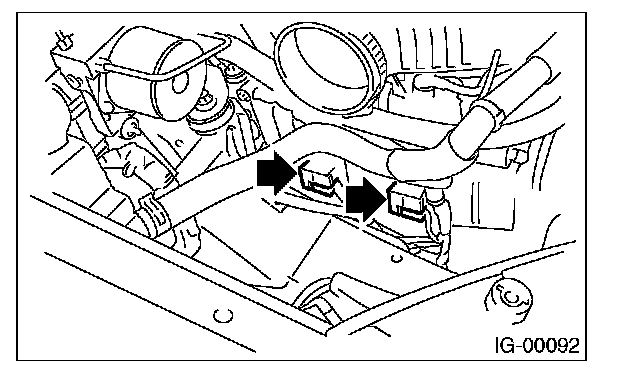 IG-00092