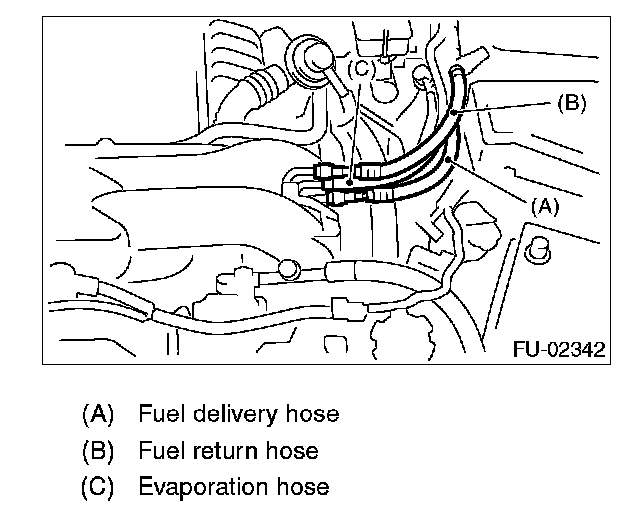 (C)
(B)
(A)
FU-02342

(A) Fuel delivery hose
(B) Fuel return hose
(C) Evaporation hose