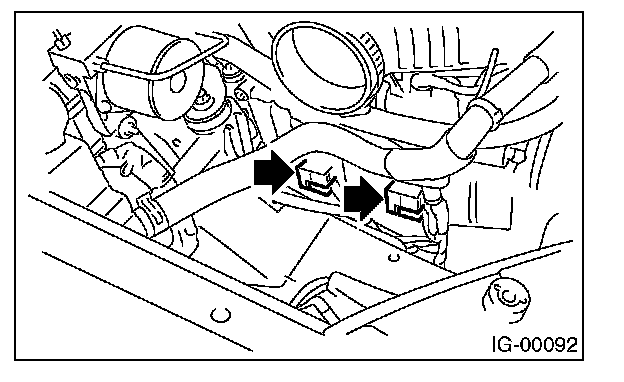 IG-00092