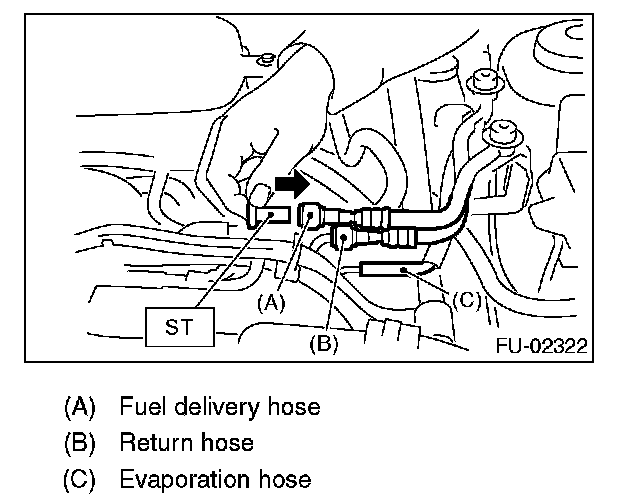 ST
(A)
(B)
(C)
FU-02322

(A) Fuel delivery hose
(B) Return hose
(C) Evaporation hose