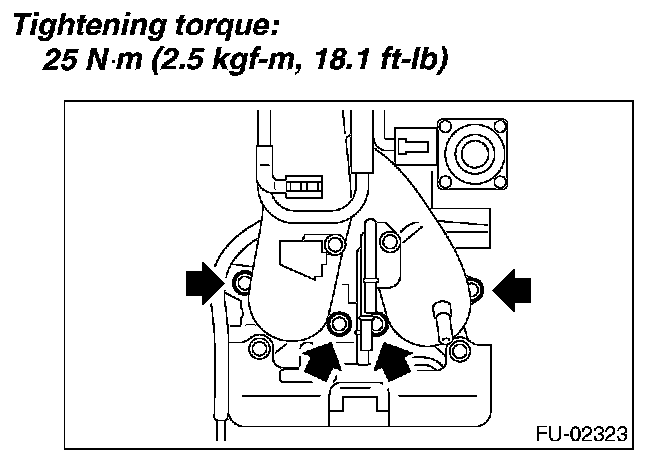 Tightening torque:
25 N·m (2.5 kgf-m, 18.1 ft-lb)

FU-02323