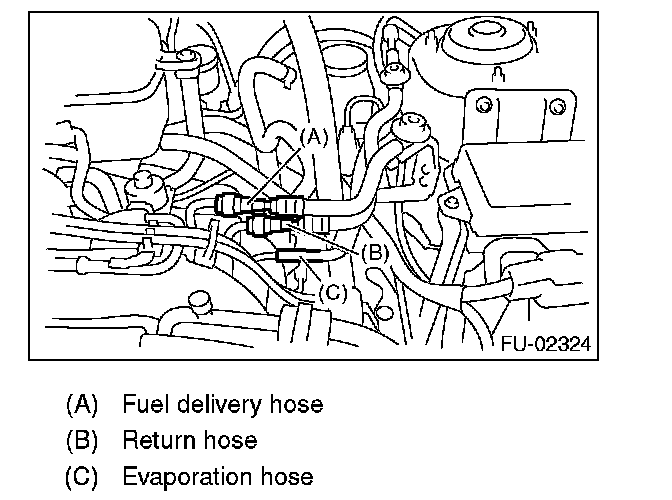 (A)
(B)
(C)
FU-02324

(A) Fuel delivery hose
(B) Return hose
(C) Evaporation hose