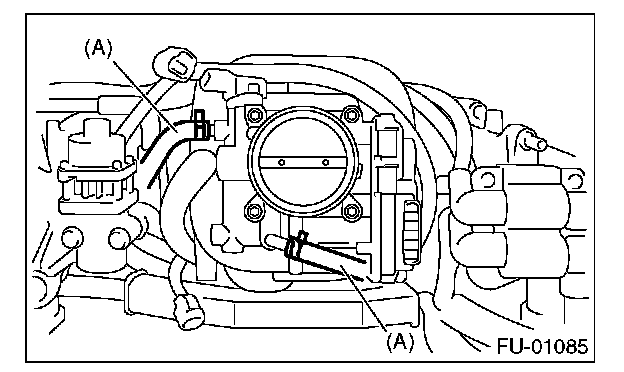 (A)
(A)
FU-01085