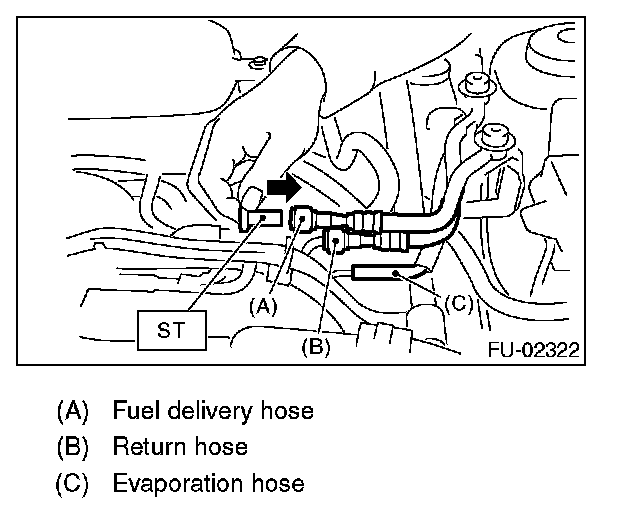 ST
(A)
(B)
(C)
FU-02322

(A) Fuel delivery hose
(B) Return hose
(C) Evaporation hose