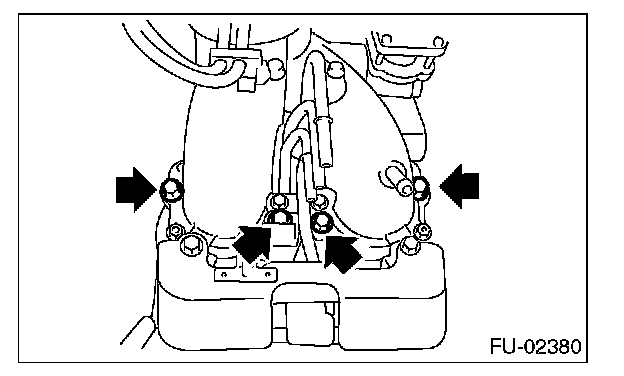 FU-02380