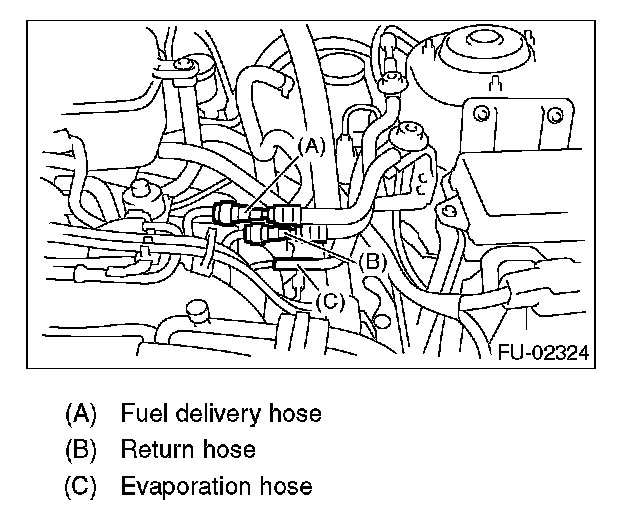 (A)

(B)

(C)

FU-02324

(A) Fuel delivery hose
(B) Return hose
(C) Evaporation hose