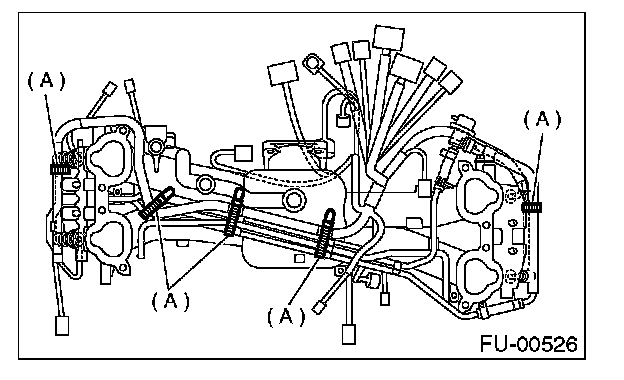 (A)

(A)

(A)

(A)

FU-00526