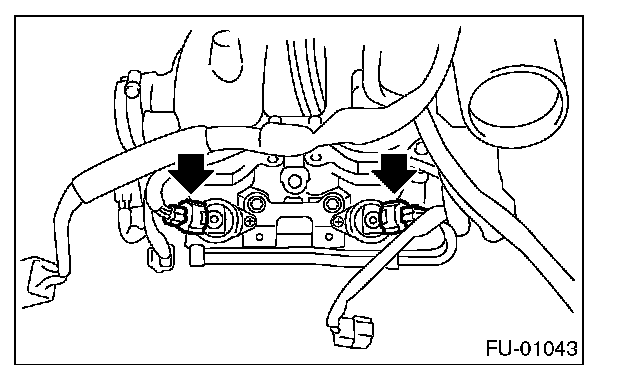 FU-01043