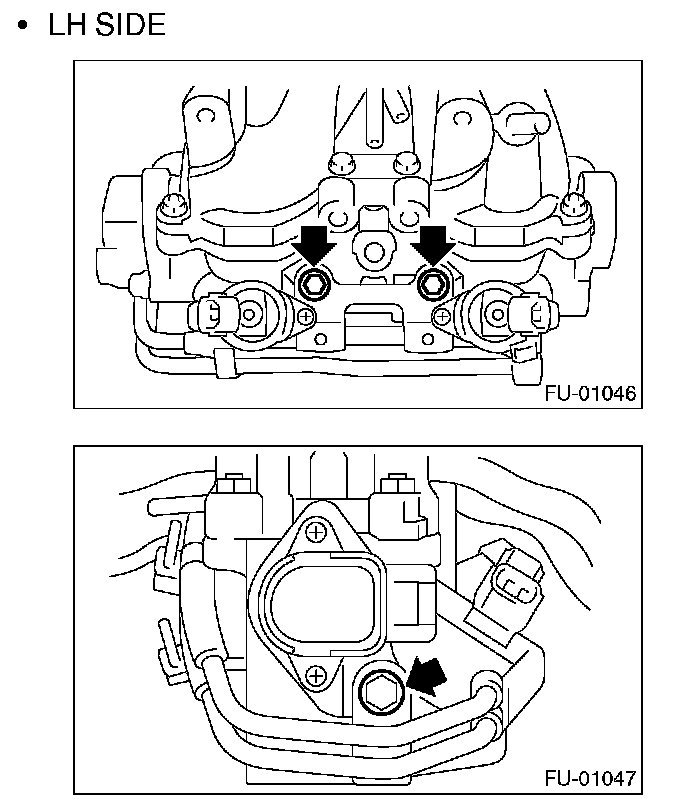 • LH SIDE

FU-01046

FU-01047