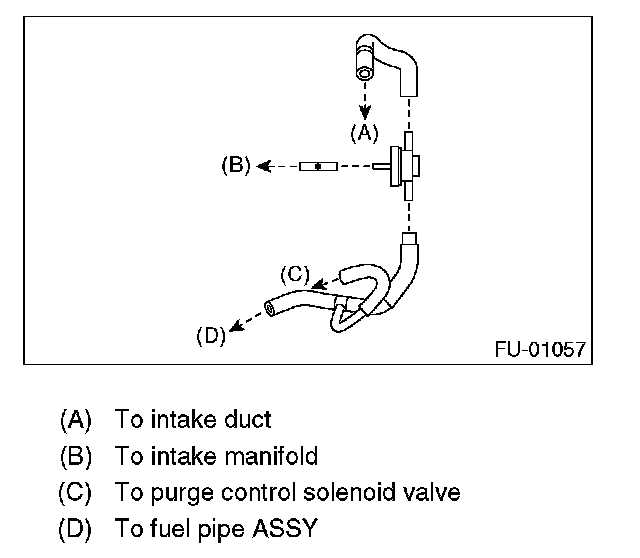 (A)
(B)
(C)
(D)
FU-01057

(A) To intake duct
(B) To intake manifold
(C) To purge control solenoid valve
(D) To fuel pipe ASSY