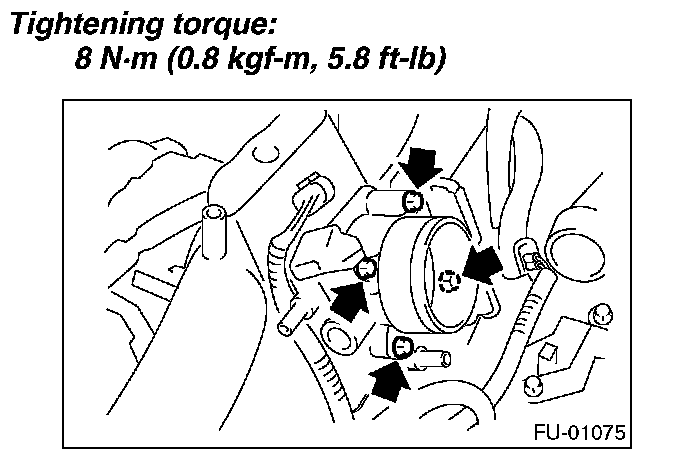 Tightening torque:
8 N·m (0.8 kgf-m, 5.8 ft-lb)

FU-01075