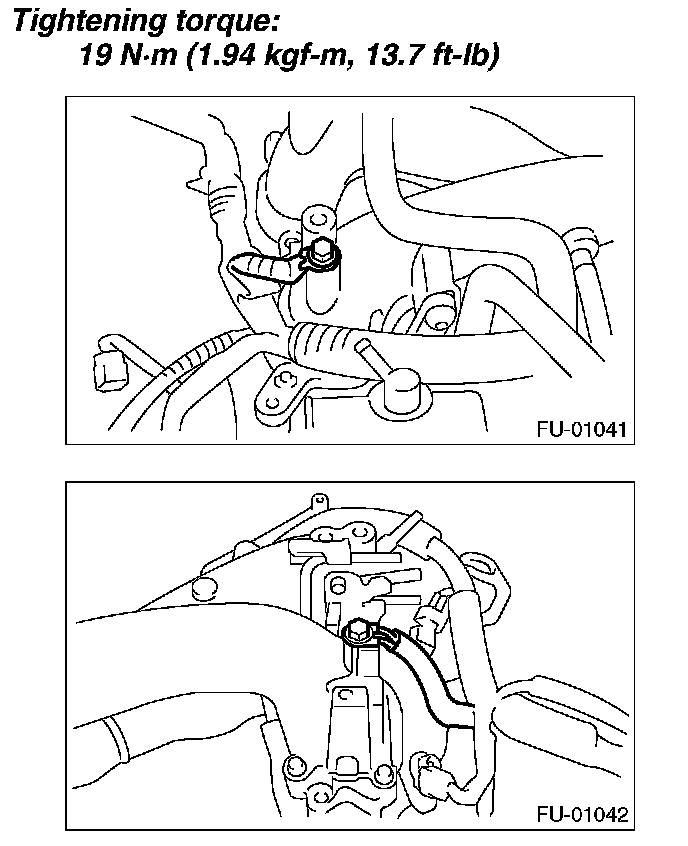 Tightening torque:
19 N·m (1.94 kgf-m, 13.7 ft-lb)

FU-01041

FU-01042