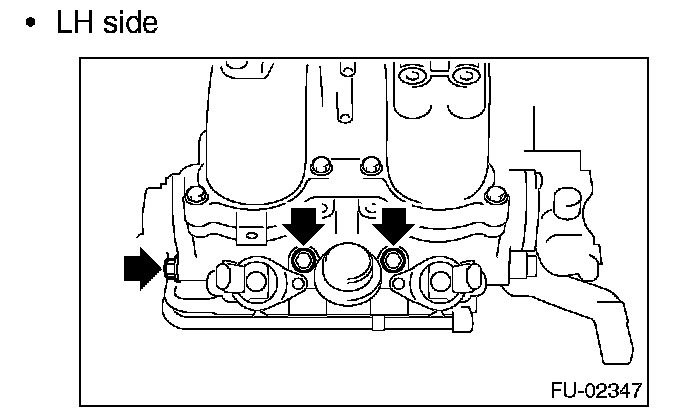 • LH side

FU-02347