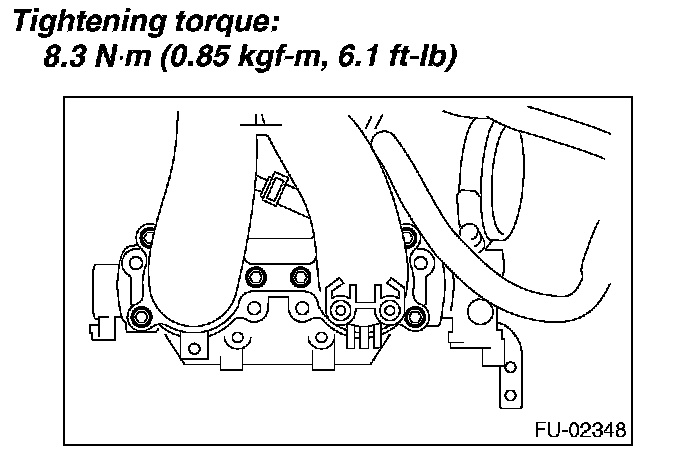 Tightening torque:
8.3 N·m (0.85 kgf-m, 6.1 ft-lb)

FU-02348