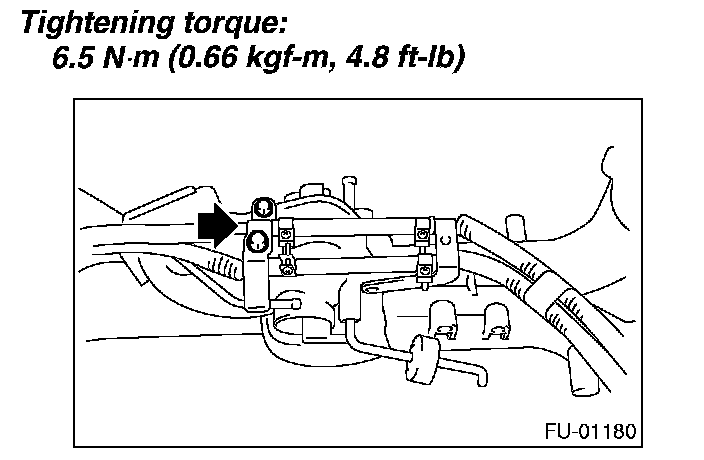 Tightening torque:
6.5 N·m (0.66 kgf-m, 4.8 ft-lb)

FU-01180