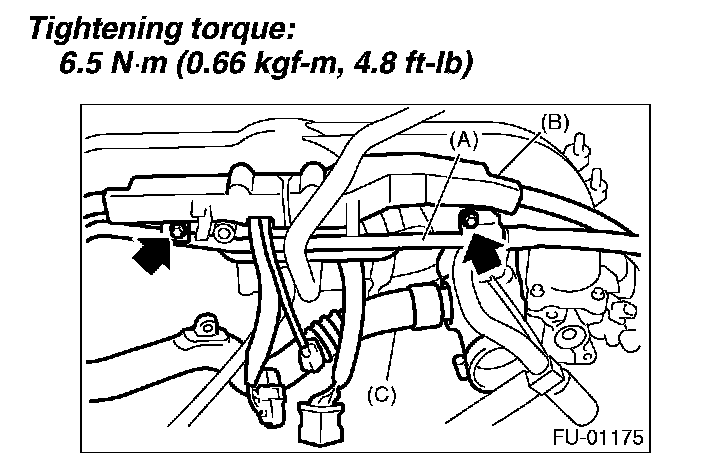 Tightening torque:
6.5 N·m (0.66 kgf-m, 4.8 ft-lb)

(A)
(B)
(C)
FU-01175