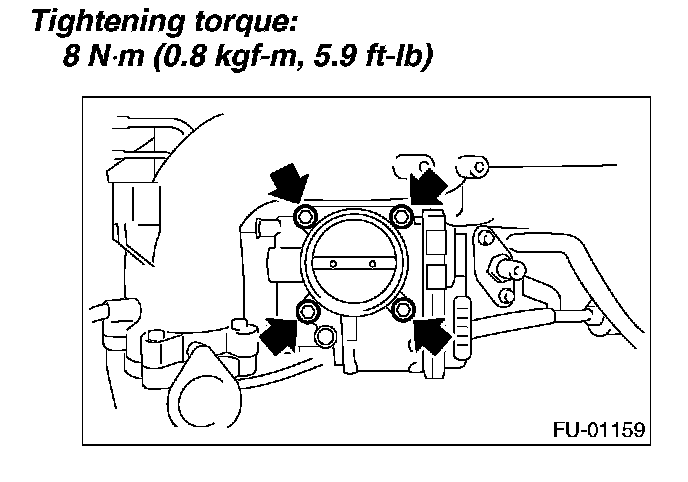 Tightening torque:
8 N·m (0.8 kgf-m, 5.9 ft-lb)

FU-01159