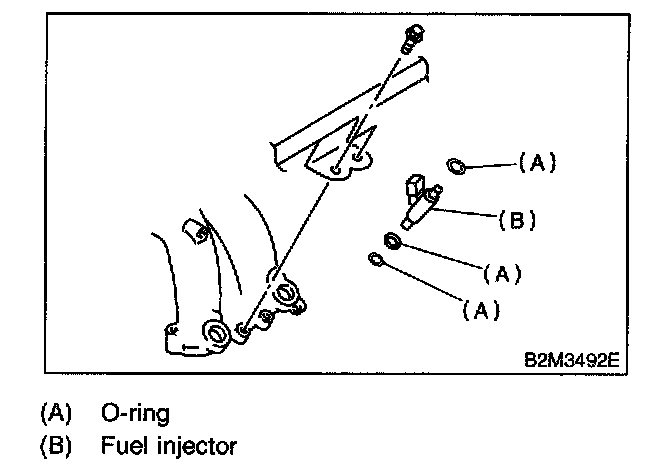 (A)
(B)
(A)
(A)
B2M3492E

(A) O-ring
(B) Fuel injector