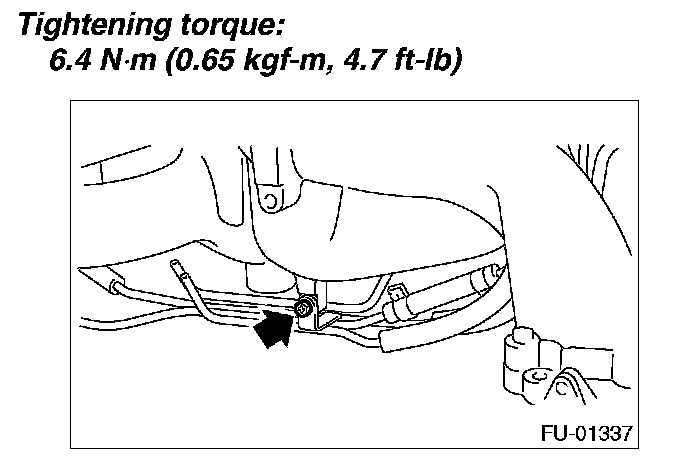 Tightening torque:
6.4 N·m (0.65 kgf-m, 4.7 ft-lb)

FU-01337