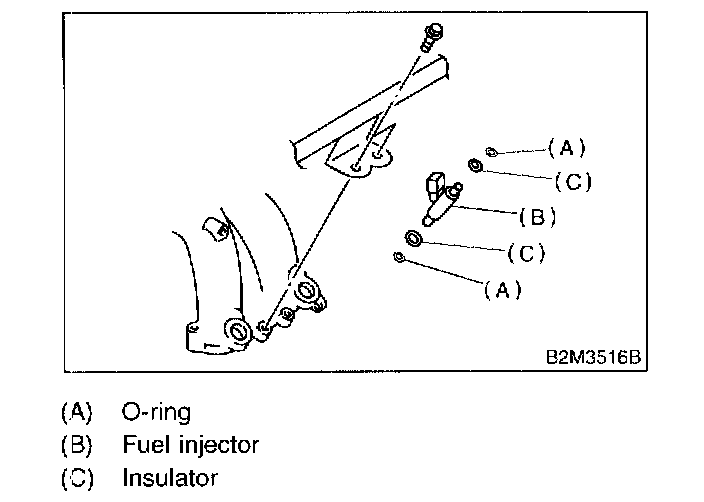 (A)
(C)
(B)
(C)
(A)
B2M3516B

(A) O-ring
(B) Fuel injector
(C) Insulator