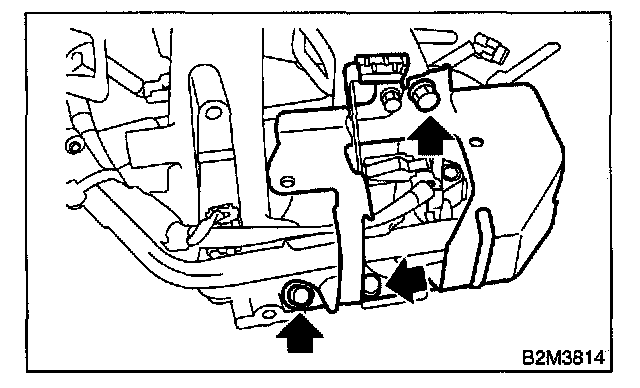 B2M3814