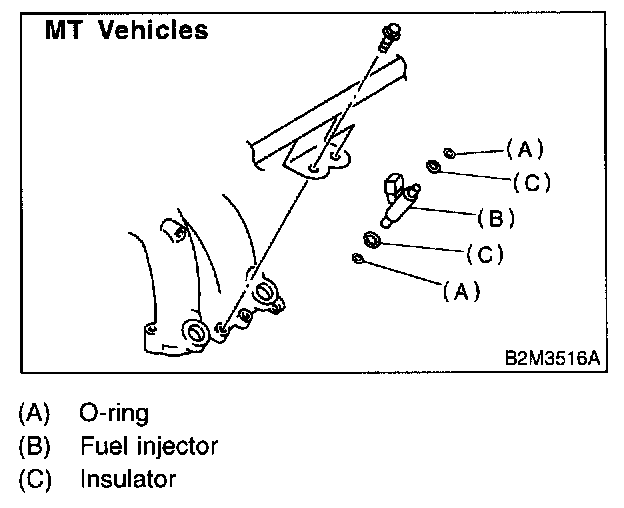 MT Vehicles

(A)
(C)
(B)
(C)
(A)

B2M3516A

(A) O-ring
(B) Fuel injector
(C) Insulator