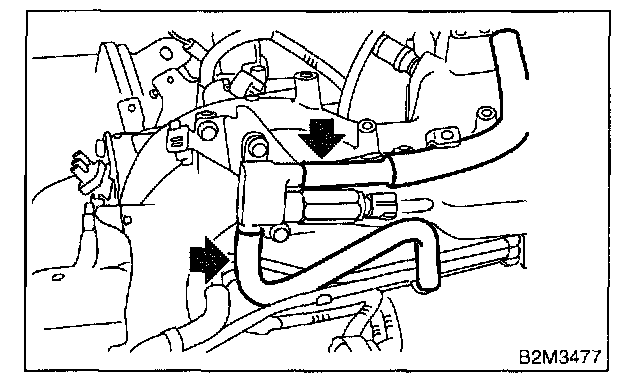 B2M3477