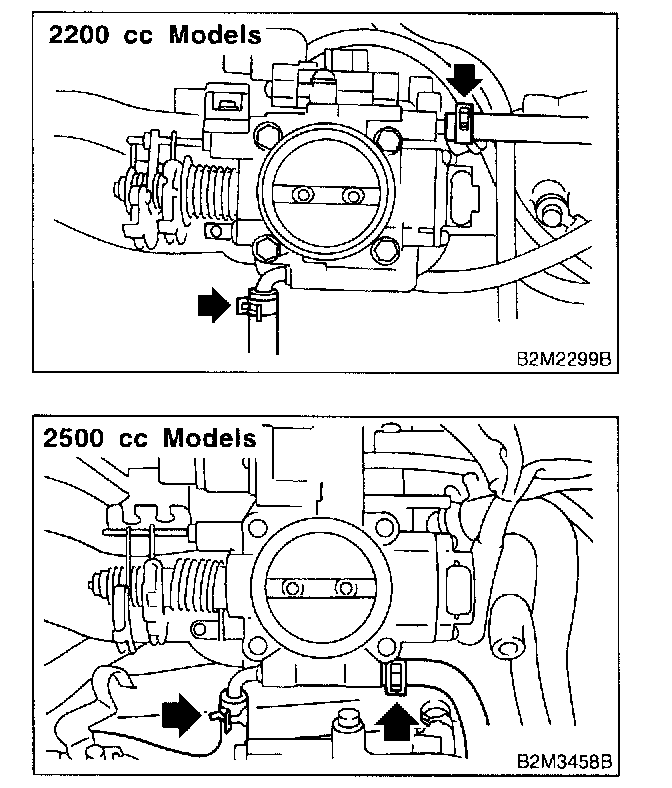 2200 cc Models

B2M2299B

2500 cc Models

B2M3458B