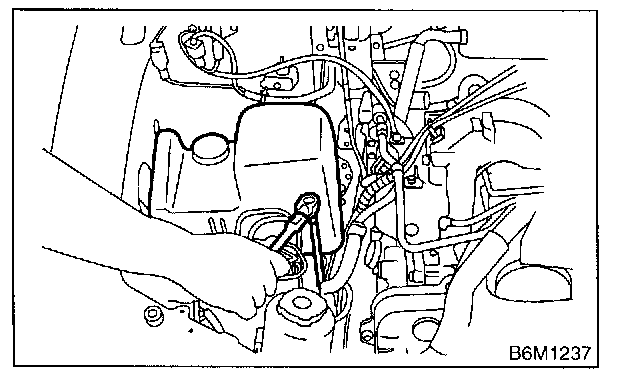 B6M1237