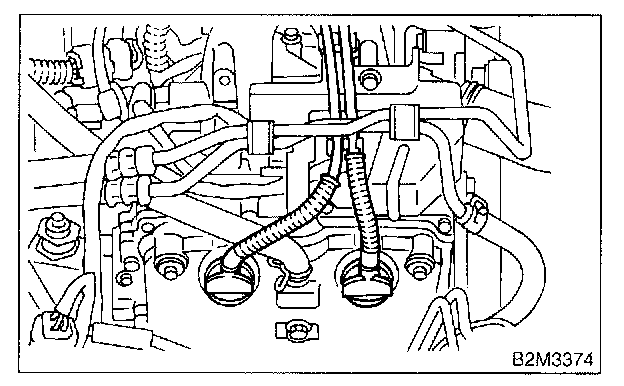 B2M3374