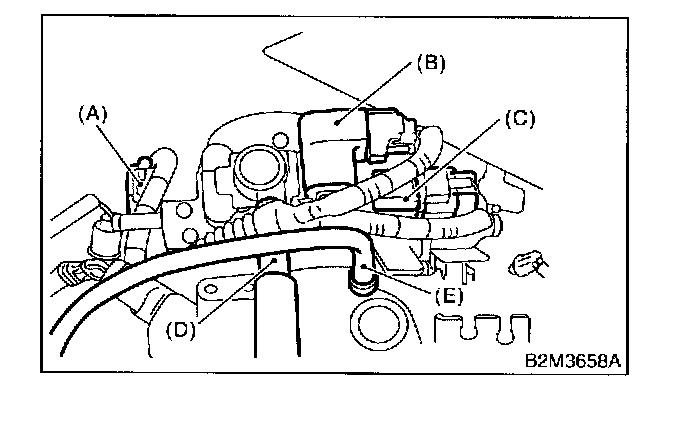 (B)
(A)
(C)
(E)
(D)
B2M3658A